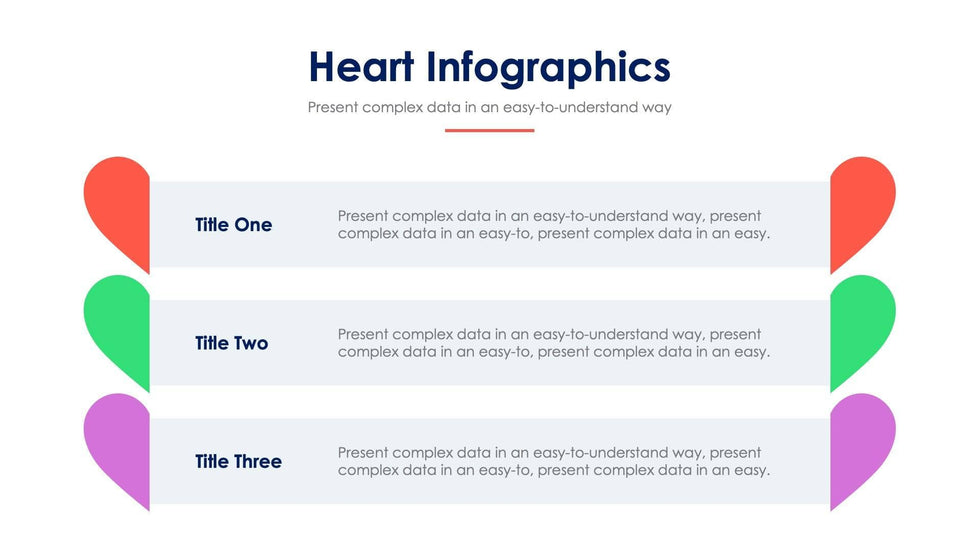 Heart Infographics

Present complex data in an easy-to-understand way

Title One

Present complex data in an easy-to-understand way, present complex data in an easy-to, present complex data in an easy.

Title Two

Present complex data in an easy-to-understand way, present complex data in an easy-to, present complex data in an easy.

Title Three

Present complex data in an easy-to-understand way, present complex data in an easy-to, present complex data in an easy.