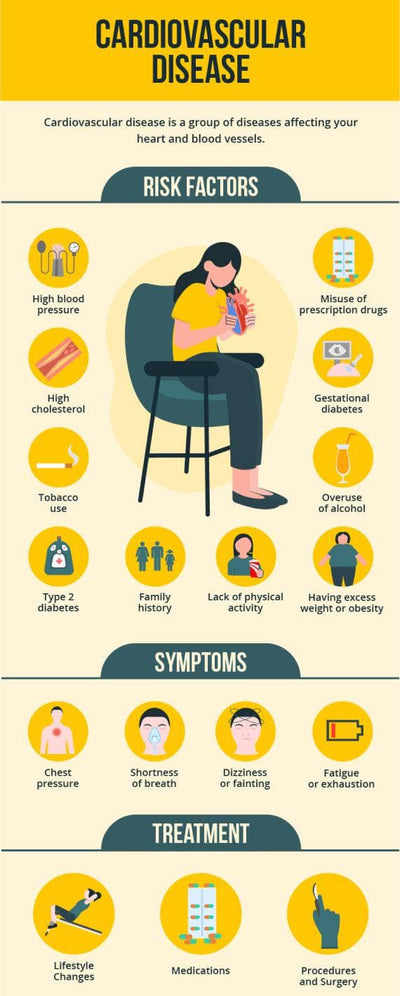 CARDIOVASCULAR DISEASE

Cardiovascular disease is a group of diseases affecting your heart and blood vessels.

RISK FACTORS

High blood pressure

Misuse of prescription drugs

High cholesterol

Gestational diabetes

Tobacco use

Overuse of alcohol

Type 2 diabetes

Family history

Lack of physical activity

Having excess weight or obesity

SYMPTOMS

Chest pressure

Shortness of breath

Dizziness or fainting

Fatigue or exhaustion

TREATMENT

Lifestyle Changes

Medications

Procedures and Surgery