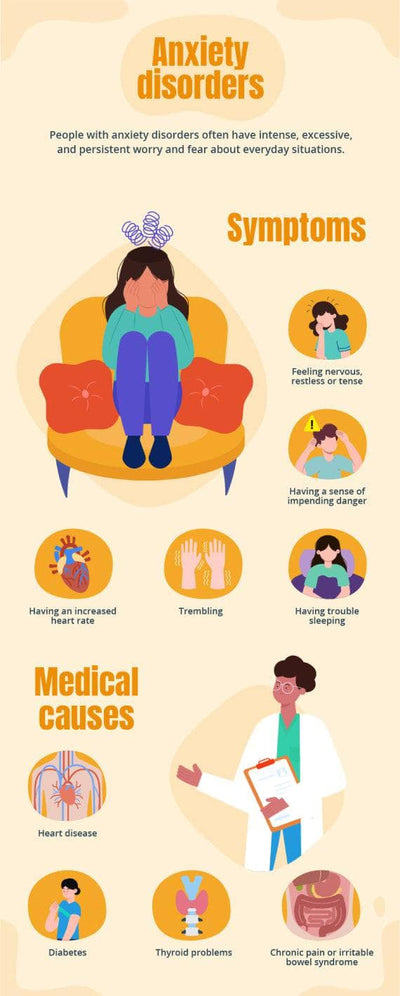 Anxiety disorders

People with anxiety disorders often have intense, excessive, and persistent worry and fear about everyday situations.

Symptoms

Feeling nervous, restless or tense

Having a sense of impending danger

Having an increased heart rate

Trembling

Having trouble sleeping

Medical causes

Heart disease

Diabetes

Thyroid problems

Chronic pain or irritable bowel syndrome