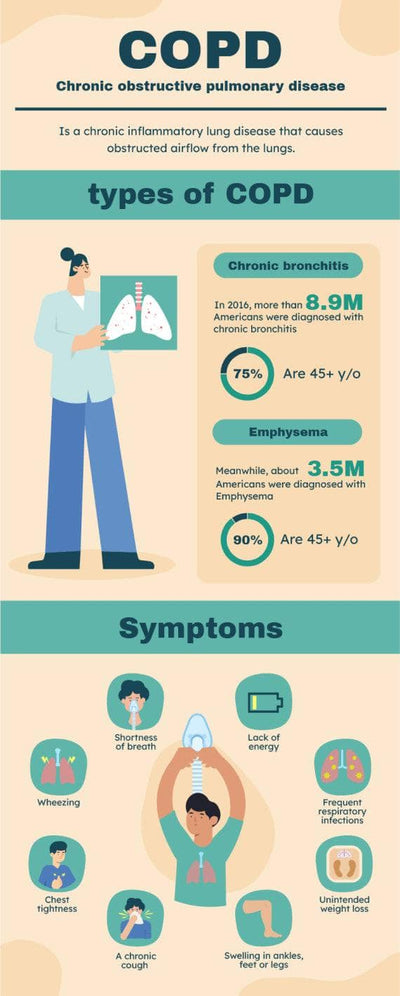 COPD

Chronic obstructive pulmonary disease

Is a chronic inflammatory lung disease that causes obstructed airflow from the lungs.

types of COPD

Chronic bronchitis

In 2016, more than 8.9M Americans were diagnosed with chronic bronchitis

75% Are 45+ y/o

Emphysema

Meanwhile, about 3.5M Americans were diagnosed with Emphysema

90% Are 45+ y/o

Symptoms

Shortness of breath

Lack of energy

Wheezing

Frequent respiratory infections

Chest tightness

Unintended weight loss

A chronic cough

Swelling in ankles, feet or legs