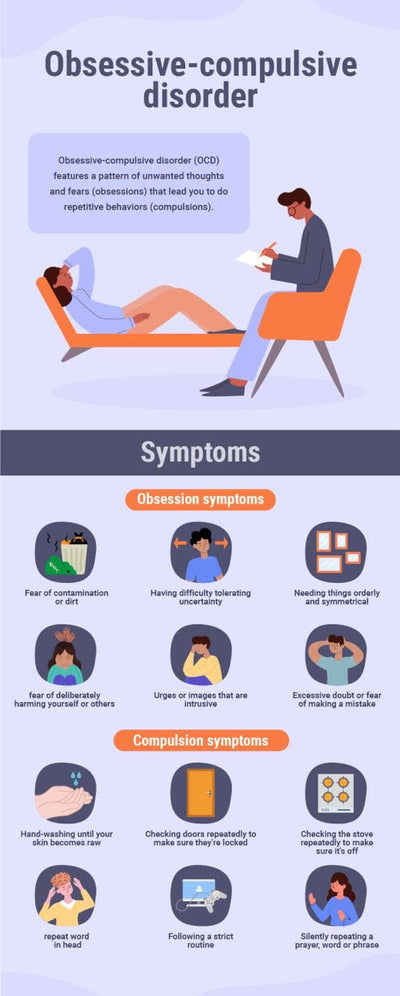 Obsessive-compulsive disorder

Obsessive-compulsive disorder (OCD) features a pattern of unwanted thoughts and fears (obsessions) that lead you to do repetitive behaviors (compulsions).

Symptoms

Obsession symptoms

Fear of contamination or dirt

Having difficulty tolerating uncertainty

Needing things orderly and symmetrical

fear of deliberately harming yourself or others

Urges or images that are intrusive

Excessive doubt or fear of making a mistake

Compulsion symptoms

Hand-washing until your skin becomes raw

Checking doors repeatedly to make sure they're locked

Checking the stove repeatedly to make sure it's off

repeat word in head

Following a strict routine

Silently repeating a prayer, word or phrase