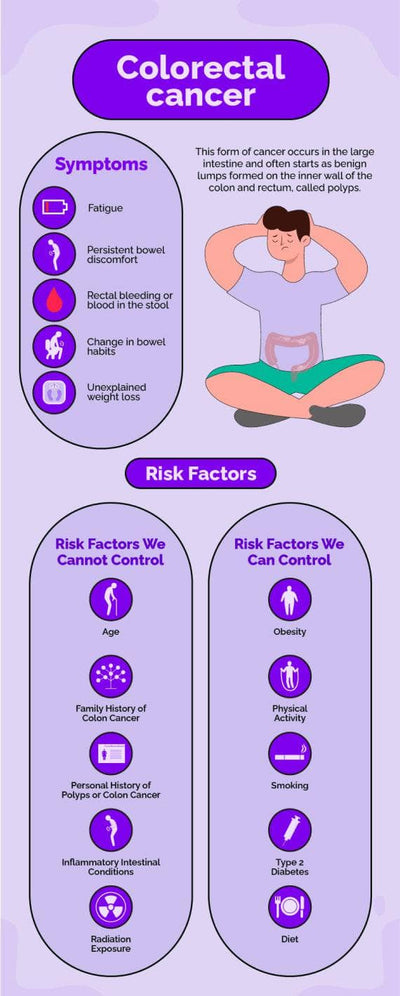 Colorectal cancer

Symptoms

Fatigue

Persistent bowel discomfort

Rectal bleeding or blood in the stool

Change in bowel habits

Unexplained weight loss

This form of cancer occurs in the large intestine and often starts as benign lumps formed on the inner wall of the colon and rectum, called polyps.

Risk Factors

Risk Factors We Cannot Control

Age

Family History of Colon Cancer

Personal History of Polyps or Colon Cancer

Inflammatory Intestinal Conditions

Radiation Exposure

Risk Factors We Can Control

Obesity

Physical Activity

Smoking

Type 2 Diabetes

Diet