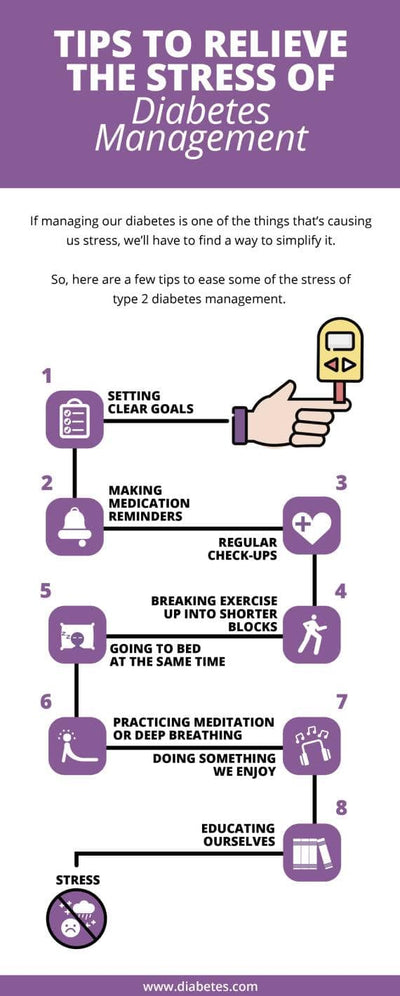 TIPS TO RELIEVE THE STRESS OF Diabetes Management

If managing our diabetes is one of the things that's causing us stress, we'll have to find a way to simplify it.

So, here are a few tips to ease some of the stress of type 2 diabetes management.

1
SETTING CLEAR GOALS

2
MAKING MEDICATION REMINDERS

3
REGULAR CHECK-UPS

4
BREAKING EXERCISE UP INTO SHORTER BLOCKS

5
GOING TO BED AT THE SAME TIME

6
PRACTICING MEDITATION OR DEEP BREATHING

7
DOING SOMETHING WE ENJOY

8
EDUCATING OURSELVES

STRESS

www.diabetes.com