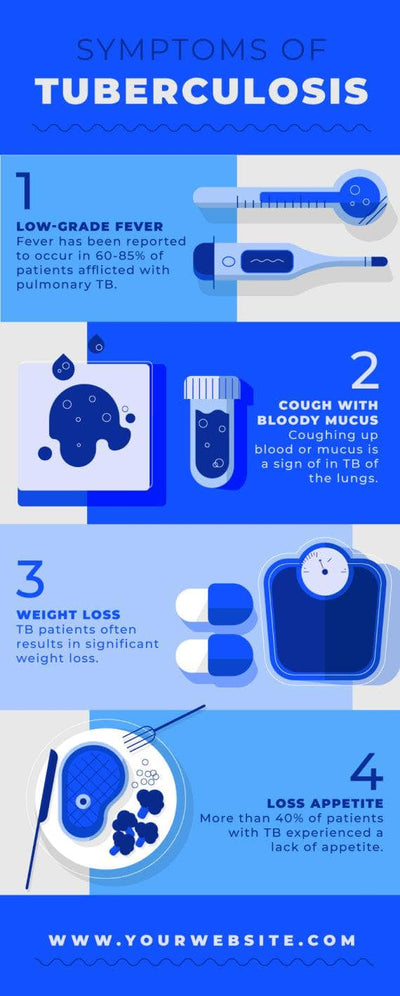 SYMPTOMS OF
TUBERCULOSIS

1
LOW-GRADE FEVER
Fever has been reported to occur in 60-85% of patients afflicted with pulmonary TB.

2
COUGH WITH BLOODY MUCUS
Coughing up blood or mucus is a sign of in TB of the lungs.

3
WEIGHT LOSS
TB patients often results in significant weight loss.

4
LOSS APPETITE
More than 40% of patients with TB experienced a lack of appetite.

WWW.YOURWEBSITE.COM