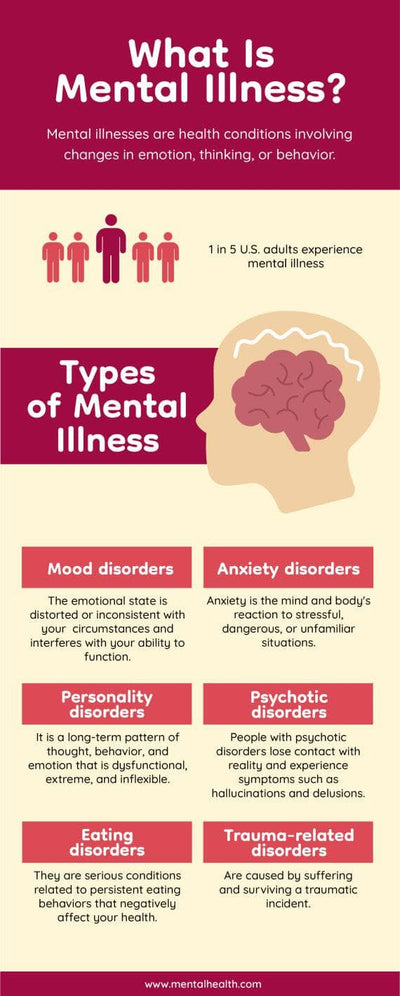 What Is Mental Illness?

Mental illnesses are health conditions involving changes in emotion, thinking, or behavior.

1 in 5 U.S. adults experience mental illness

Types of Mental Illness

Mood disorders

The emotional state is distorted or inconsistent with your circumstances and interferes with your ability to function.

Anxiety disorders

Anxiety is the mind and body's reaction to stressful, dangerous, or unfamiliar situations.

Personality disorders

It is a long-term pattern of thought, behavior, and emotion that is dysfunctional, extreme, and inflexible.

Psychotic disorders

People with psychotic disorders lose contact with reality and experience symptoms such as hallucinations and delusions.

Eating disorders

They are serious conditions related to persistent eating behaviors that negatively affect your health.

Trauma-related disorders

Are caused by suffering and surviving a traumatic incident.

www.mentalhealth.com