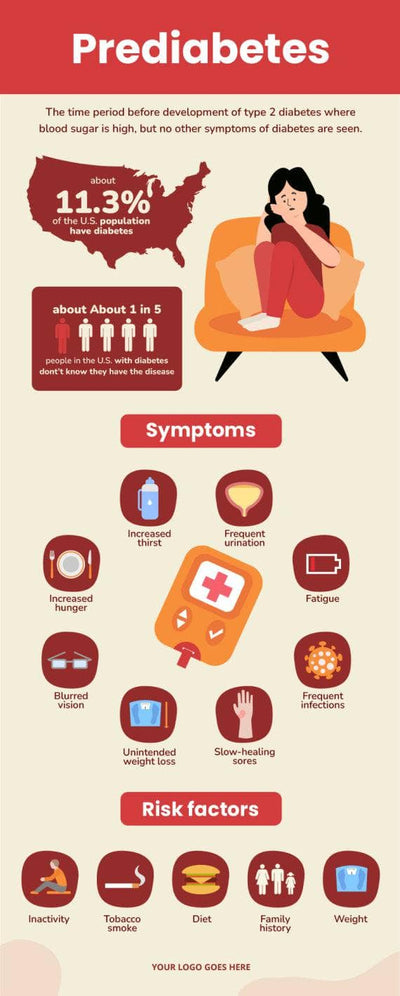 Prediabetes

The time period before development of type 2 diabetes where blood sugar is high, but no other symptoms of diabetes are seen.

about
11.3%
of the U.S. population have diabetes

about About 1 in 5
people in the U.S. with diabetes don't know they have the disease

Symptoms

Increased thirst

Frequent urination

Increased hunger

Fatigue

Blurred vision

Frequent infections

Unintended weight loss

Slow-healing sores

Risk factors

Inactivity

Tobacco smoke

Diet

Family history

Weight

YOUR LOGO GOES HERE