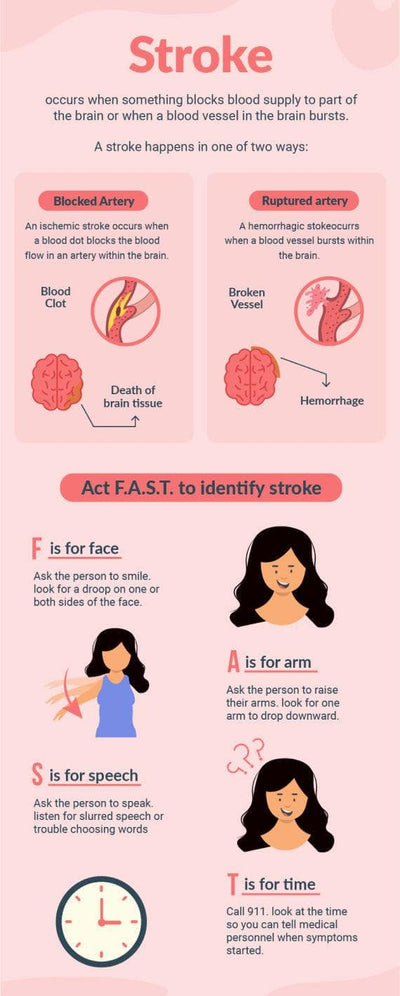 Stroke

occurs when something blocks blood supply to part of the brain or when a blood vessel in the brain bursts.

A stroke happens in one of two ways:

Blocked Artery

An ischemic stroke occurs when a blood dot blocks the blood flow in an artery within the brain.

Blood Clot

Death of brain tissue

Ruptured artery

A hemorrhagic stokeocurrs when a blood vessel bursts within the brain.

Broken Vessel

Hemorrhage

Act F.A.S.T. to identify stroke

F is for face

Ask the person to smile. look for a droop on one or both sides of the face.

A is for arm

Ask the person to raise their arms. look for one arm to drop downward.

S is for speech

Ask the person to speak. listen for slurred speech or trouble choosing words

T is for time

Call 911. look at the time so you can tell medical personnel when symptoms started.