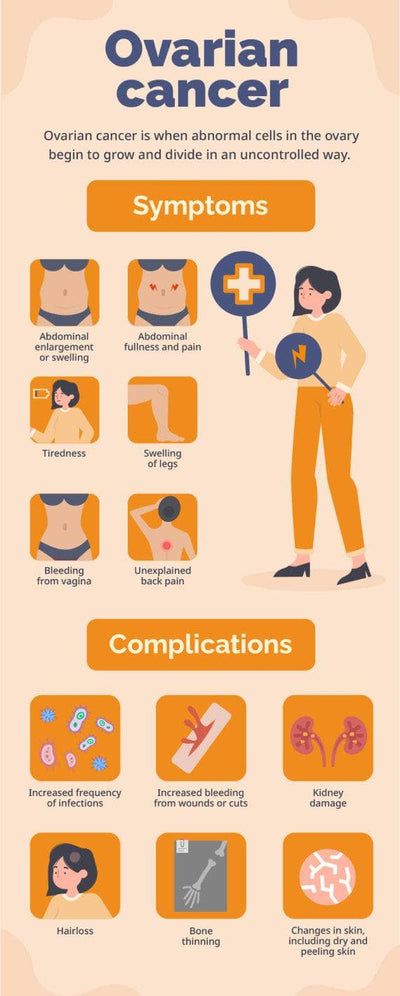 Ovarian cancer

Ovarian cancer is when abnormal cells in the ovary begin to grow and divide in an uncontrolled way.

Symptoms

Abdominal enlargement or swelling

Abdominal fullness and pain

Tiredness

Swelling of legs

Bleeding from vagina

Unexplained back pain

Complications

Increased frequency of infections

Increased bleeding from wounds or cuts

Kidney damage

Hairloss

Bone thinning

Changes in skin, including dry and peeling skin