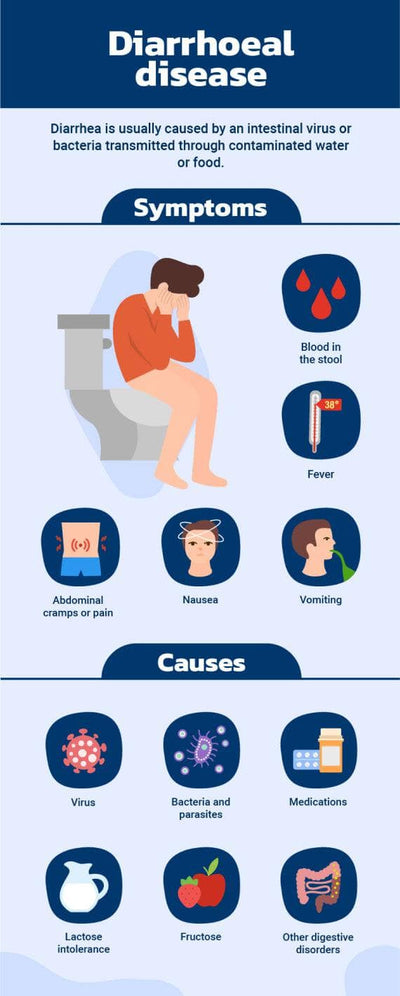 Diarrhoeal disease

Diarrhea is usually caused by an intestinal virus or bacteria transmitted through contaminated water or food.

Symptoms

Blood in the stool

38°

Fever

Abdominal cramps or pain

Nausea

Vomiting

Causes

Virus

Bacteria and parasites

Medications

Lactose intolerance

Fructose

Other digestive disorders