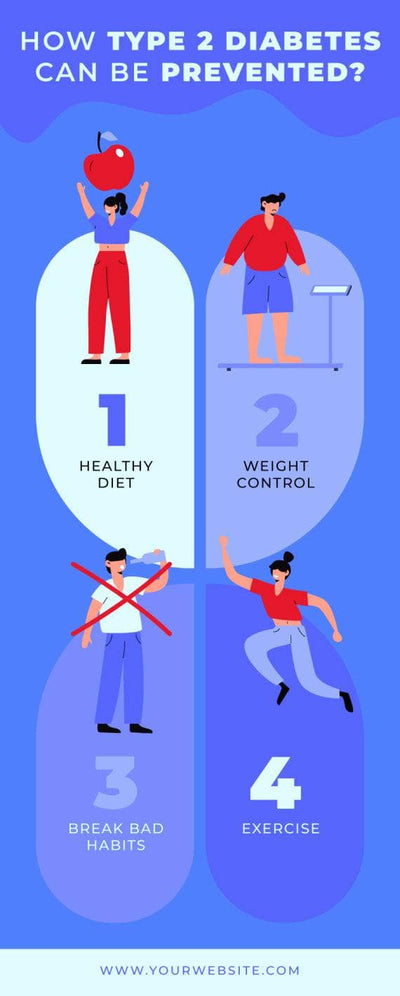 HOW TYPE 2 DIABETES CAN BE PREVENTED?

1
HEALTHY DIET

2
WEIGHT CONTROL

3
BREAK BAD HABITS

4
EXERCISE

WWW.YOURWEBSITE.COM