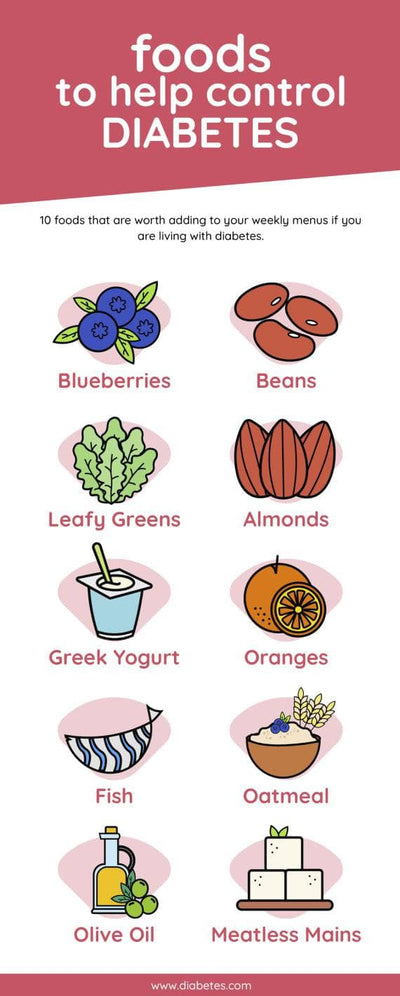 foods
to help control
DIABETES

10 foods that are worth adding to your weekly menus if you are living with diabetes.

Blueberries

Beans

Leafy Greens

Almonds

Greek Yogurt

Oranges

Fish

Oatmeal

Olive Oil

Meatless Mains

www.diabetes.com