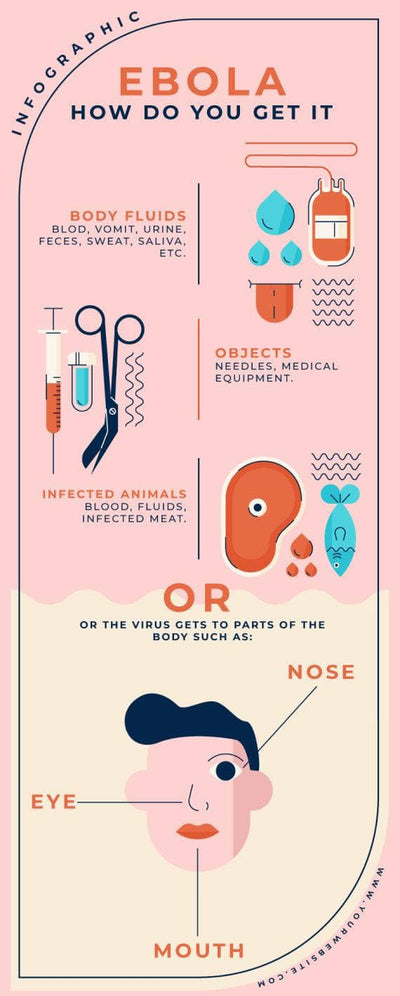 INFOGRAPHIC

EBOLA
HOW DO YOU GET IT

BODY FLUIDS
BLOD, VOMIT, URINE, FECES, SWEAT, SALIVA, ETC.

OBJECTS
NEEDLES, MEDICAL EQUIPMENT.

INFECTED ANIMALS
BLOOD, FLUIDS, INFECTED MEAT.

OR

OR THE VIRUS GETS TO PARTS OF THE BODY SUCH AS:

NOSE

EYE

MOUTH

WWW.YOURWEBSITE.COM