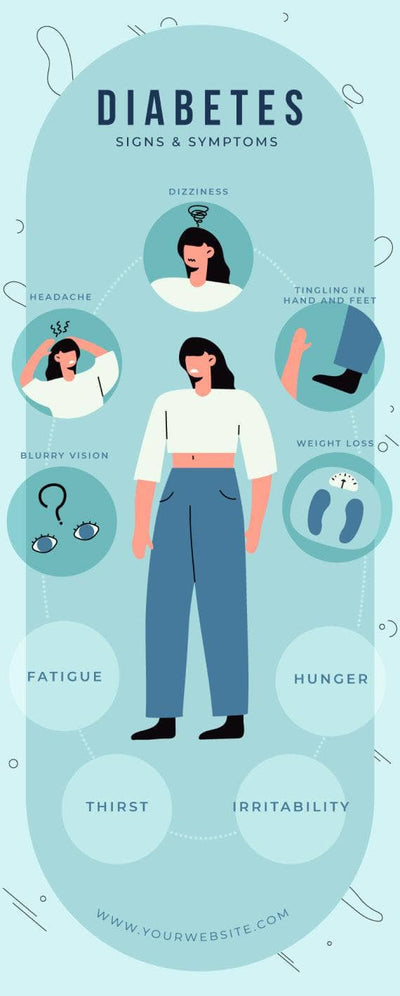 DIABETES
SIGNS & SYMPTOMS

DIZZINESS

HEADACHE

TINGLING IN HAND AND FEET

BLURRY VISION

WEIGHT LOSS

FATIGUE

HUNGER

THIRST

IRRITABILITY

WWW.YOURWEBSITE.COM