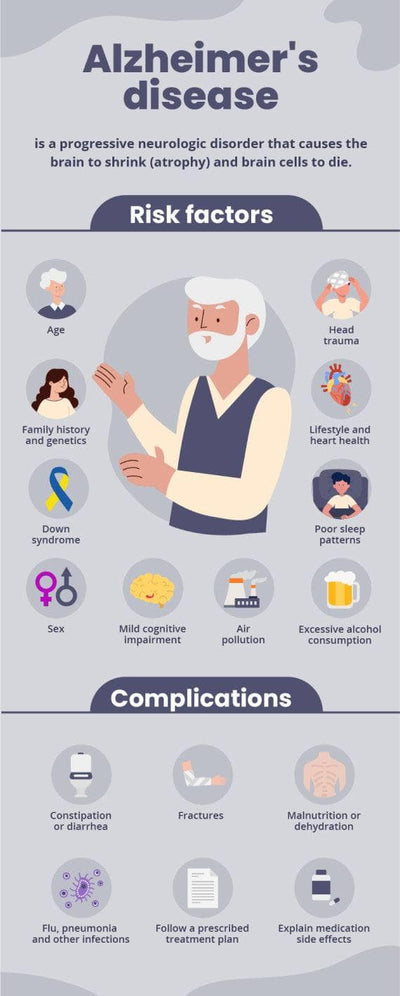 Alzheimer's disease

is a progressive neurologic disorder that causes the brain to shrink (atrophy) and brain cells to die.

Risk factors

Age

Head trauma

Family history and genetics

Lifestyle and heart health

Down syndrome

Poor sleep patterns

Sex

Mild cognitive impairment

Air pollution

Excessive alcohol consumption

Complications

Constipation or diarrhea

Fractures

Malnutrition or dehydration

Flu, pneumonia and other infections

Follow a prescribed treatment plan

Explain medication side effects