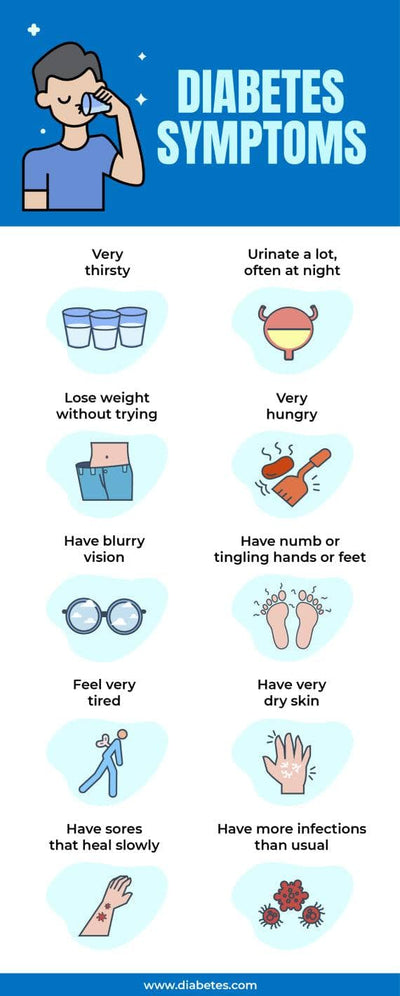 DIABETES SYMPTOMS

Very thirsty

Urinate a lot, often at night

Lose weight without trying

Very hungry

Have blurry vision

Have numb or tingling hands or feet

Feel very tired

Have very dry skin

Have sores that heal slowly

Have more infections than usual

www.diabetes.com