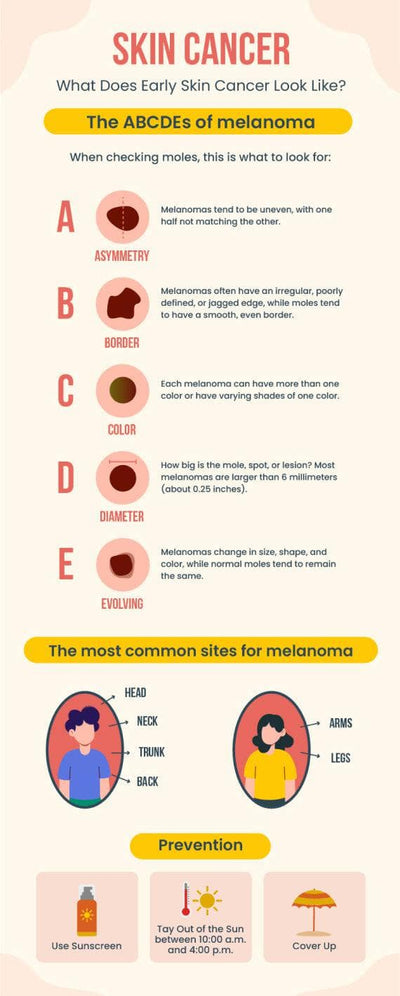 SKIN CANCER

What Does Early Skin Cancer Look Like?

The ABCDEs of melanoma

When checking moles, this is what to look for:

A

ASYMMETRY

Melanomas tend to be uneven, with one half not matching the other.

B

BORDER

Melanomas often have an irregular, poorly defined, or jagged edge, while moles tend to have a smooth, even border.

C

COLOR

Each melanoma can have more than one color or have varying shades of one color.

D

DIAMETER

How big is the mole, spot, or lesion? Most melanomas are larger than 6 millimeters (about 0.25 inches).

E

EVOLVING

Melanomas change in size, shape, and color, while normal moles tend to remain the same.

The most common sites for melanoma

HEAD

NECK

TRUNK

BACK

ARMS

LEGS

Prevention

Use Sunscreen

Tay Out of the Sun between 10:00 a.m. and 4:00 p.m.

Cover Up