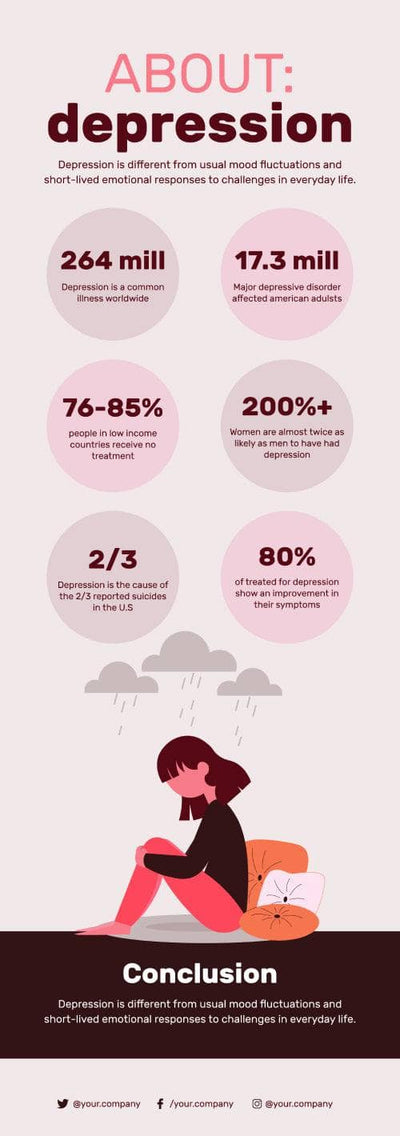 ABOUT:
depression

Depression is different from usual mood fluctuations and short-lived emotional responses to challenges in everyday life.

264 mill
Depression is a common illness worldwide

17.3 mill
Major depressive disorder affected american adults

76-85%
people in low income countries receive no treatment

200%+
Women are almost twice as likely as men to have had depression

2/3
Depression is the cause of the 2/3 reported suicides in the U.S

80%
of treated for depression show an improvement in their symptoms

Conclusion

Depression is different from usual mood fluctuations and short-lived emotional responses to challenges in everyday life.

@your.company /your.company @your.company