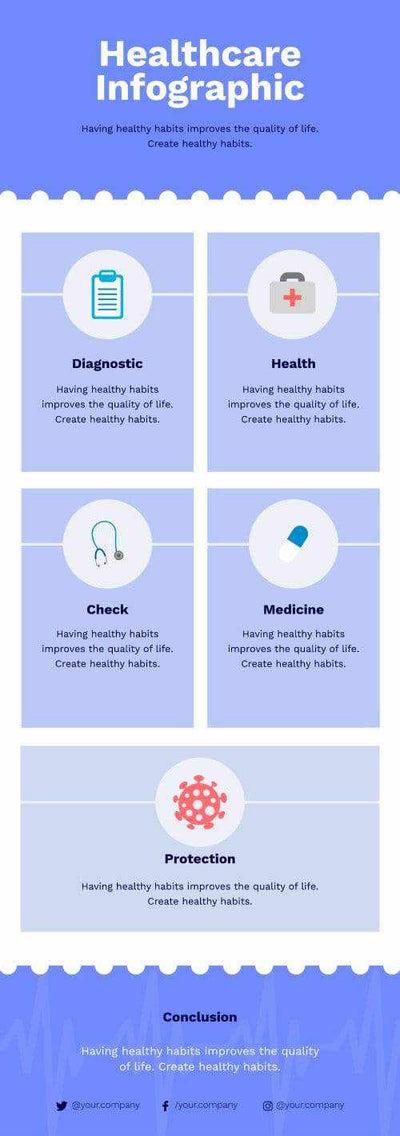 Healthcare Infographic

Having healthy habits improves the quality of life. Create healthy habits.

Diagnostic

Having healthy habits improves the quality of life. Create healthy habits.

Health

Having healthy habits improves the quality of life. Create healthy habits.

Check

Having healthy habits improves the quality of life. Create healthy habits.

Medicine

Having healthy habits improves the quality of life. Create healthy habits.

Protection

Having healthy habits improves the quality of life. Create healthy habits.

Conclusion

Having healthy habits improves the quality of life. Create healthy habits.

@your.company /your.company @your.company