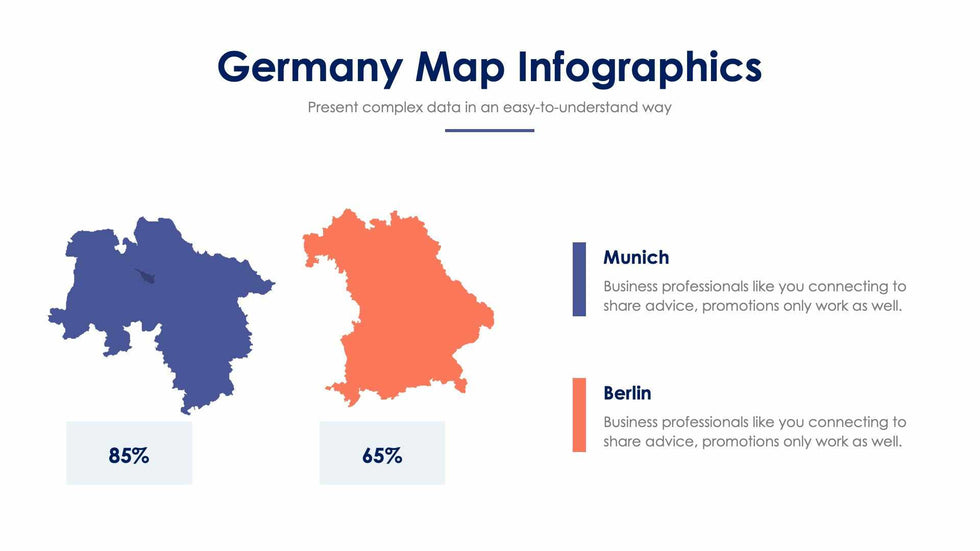 Germany Map Infographics

Present complex data in an easy-to-understand way

85%

65%

Munich

Business professionals like you connecting to share advice, promotions only work as well.

Berlin

Business professionals like you connecting to share advice, promotions only work as well.