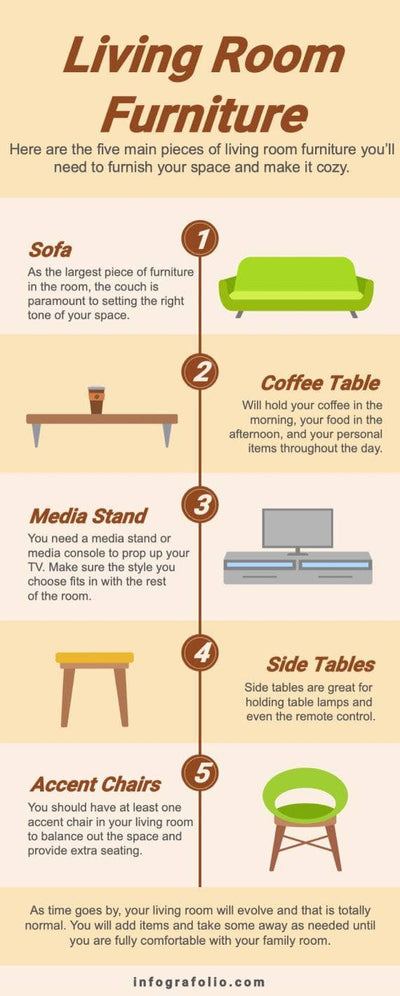 Living Room Furniture

Here are the five main pieces of living room furniture you'll need to furnish your space and make it cozy.

1

Sofa

As the largest piece of furniture in the room, the couch is paramount to setting the right tone of your space.

2

Coffee Table

Will hold your coffee in the morning, your food in the afternoon, and your personal items throughout the day.

3

Media Stand

You need a media stand or media console to prop up your TV. Make sure the style you choose fits in with the rest of the room.

4

Side Tables

Side tables are great for holding table lamps and even the remote control.

5

Accent Chairs

You should have at least one accent chair in your living room to balance out the space and provide extra seating.

As time goes by, your living room will evolve and that is totally normal. You will add items and take some away as needed until you are fully comfortable with your family room.

infografolio.com