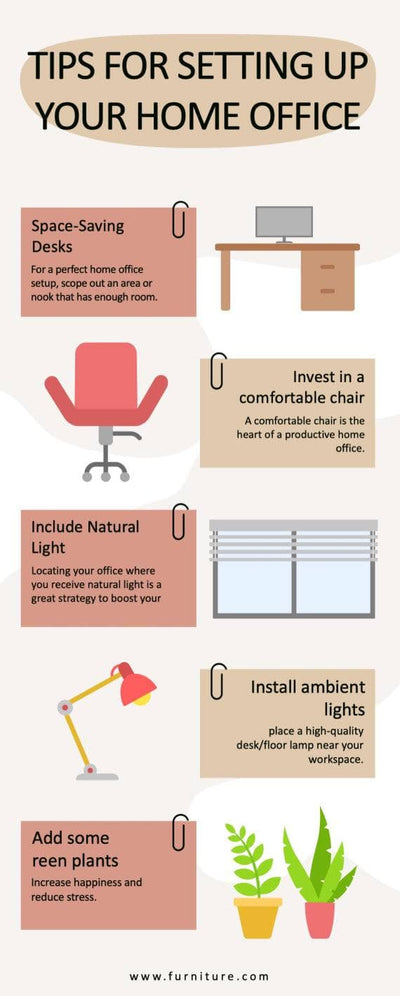 TIPS FOR SETTING UP YOUR HOME OFFICE

Space-Saving Desks

For a perfect home office setup, scope out an area or nook that has enough room.

Invest in a comfortable chair

A comfortable chair is the heart of a productive home office.

Include Natural Light

Locating your office where you receive natural light is a great strategy to boost your

Install ambient lights

place a high-quality desk/floor lamp near your workspace.

Add some reen plants

Increase happiness and reduce stress.

www.furniture.com