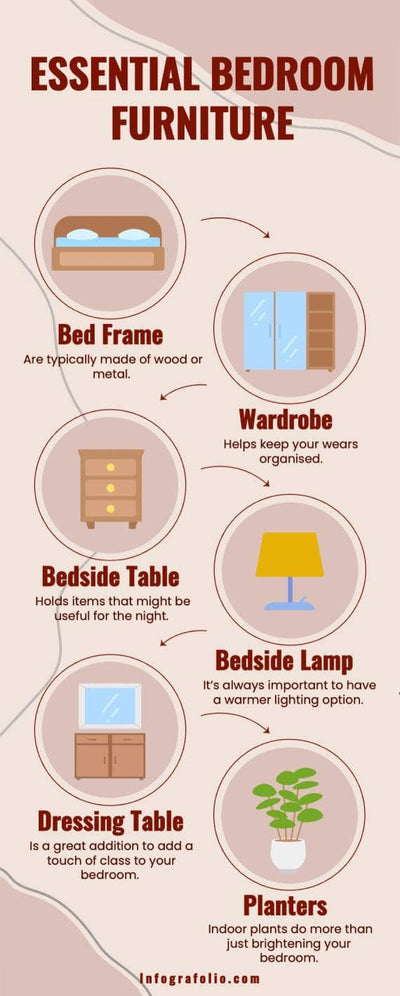 ESSENTIAL BEDROOM FURNITURE

Bed Frame
Are typically made of wood or metal.

Wardrobe
Helps keep your wears organised.

Bedside Table
Holds items that might be useful for the night.

Bedside Lamp
It's always important to have a warmer lighting option.

Dressing Table
Is a great addition to add a touch of class to your bedroom.

Planters
Indoor plants do more than just brightening your bedroom.

Infografolio.com