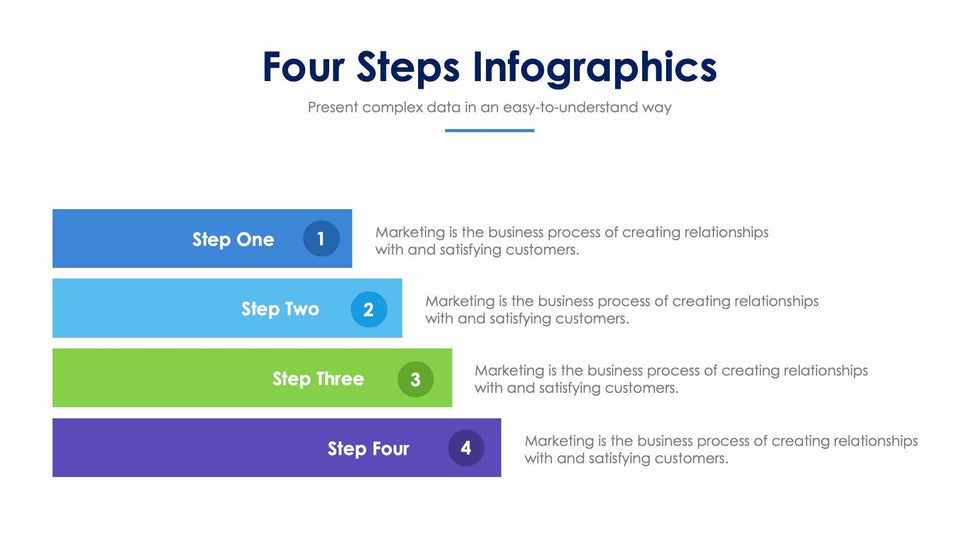 Four Steps Infographics

Present complex data in an easy-to-understand way

Step One 1

Marketing is the business process of creating relationships with and satisfying customers.

Step Two 2

Marketing is the business process of creating relationships with and satisfying customers.

Step Three 3

Marketing is the business process of creating relationships with and satisfying customers.

Step Four 4

Marketing is the business process of creating relationships with and satisfying customers.