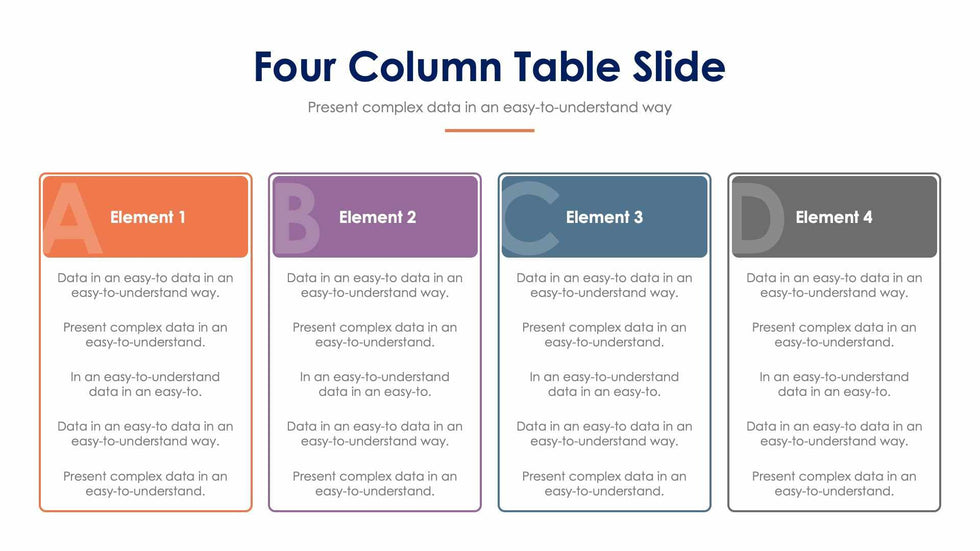 Four Column Table Slide

Present complex data in an easy-to-understand way

A Element 1

Data in an easy-to data in an easy-to-understand way.

Present complex data in an easy-to-understand.

In an easy-to-understand data in an easy-to.

Data in an easy-to data in an easy-to-understand way.

Present complex data in an easy-to-understand.

B Element 2

Data in an easy-to data in an easy-to-understand way.

Present complex data in an easy-to-understand.

In an easy-to-understand data in an easy-to.

Data in an easy-to data in an easy-to-understand way.

Present complex data in an easy-to-understand.

C Element 3

Data in an easy-to data in an easy-to-understand way.

Present complex data in an easy-to-understand.

In an easy-to-understand data in an easy-to.

Data in an easy-to data in an easy-to-understand way.

Present complex data in an easy-to-understand.

D Element 4

Data in an easy-to data in an easy-to-understand way.

Present complex data in an easy-to-understand.

In an easy-to-understand data in an easy-to.

Data in an easy-to data in an easy-to-understand way.

Present complex data in an easy-to-understand.