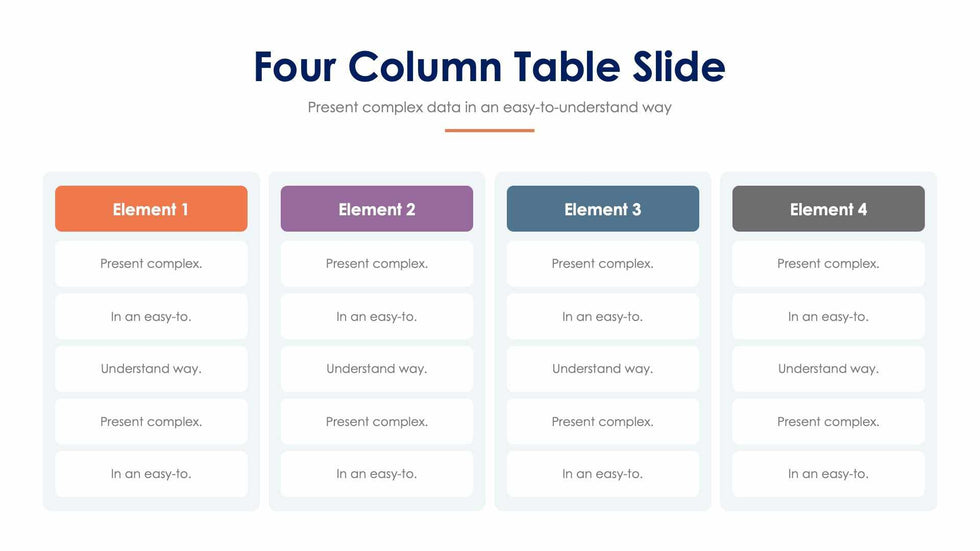 Four Column Table Slide

Present complex data in an easy-to-understand way

| Element 1 | Element 2 | Element 3 | Element 4 |
|---|---|---|---|
| Present complex. | Present complex. | Present complex. | Present complex. |
| In an easy-to. | In an easy-to. | In an easy-to. | In an easy-to. |
| Understand way. | Understand way. | Understand way. | Understand way. |
| Present complex. | Present complex. | Present complex. | Present complex. |
| In an easy-to. | In an easy-to. | In an easy-to. | In an easy-to. |