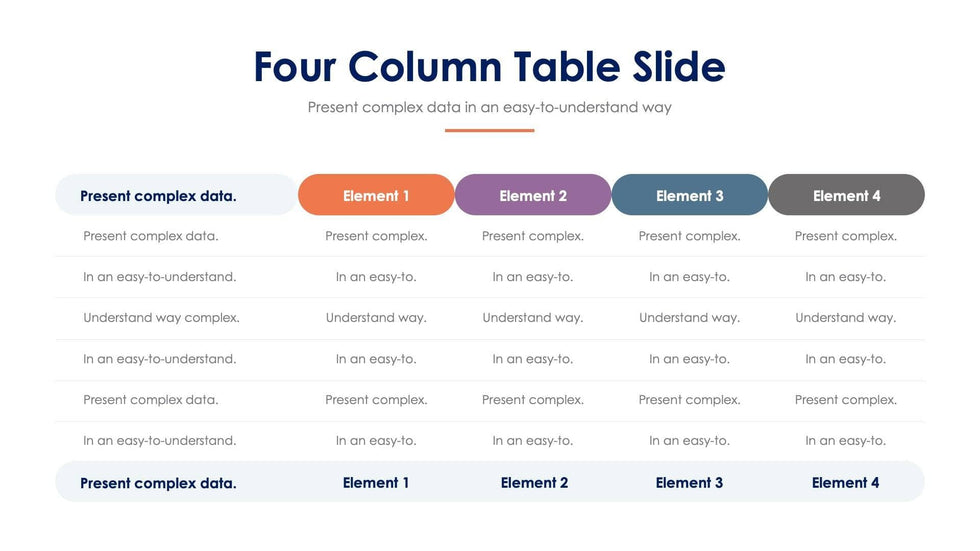 Four Column Table Slide

Present complex data in an easy-to-understand way

| Present complex data. | Element 1 | Element 2 | Element 3 | Element 4 |
|---|---|---|---|---|
| Present complex data. | Present complex. | Present complex. | Present complex. | Present complex. |
| In an easy-to-understand. | In an easy-to. | In an easy-to. | In an easy-to. | In an easy-to. |
| Understand way complex. | Understand way. | Understand way. | Understand way. | Understand way. |
| In an easy-to-understand. | In an easy-to. | In an easy-to. | In an easy-to. | In an easy-to. |
| Present complex data. | Present complex. | Present complex. | Present complex. | Present complex. |
| In an easy-to-understand. | In an easy-to. | In an easy-to. | In an easy-to. | In an easy-to. |
| Present complex data. | Element 1 | Element 2 | Element 3 | Element 4 |