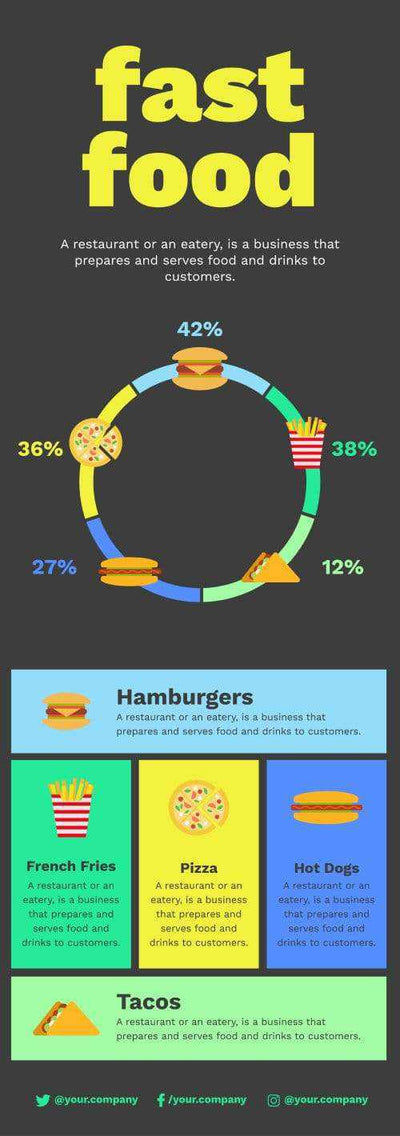 fast food

A restaurant or an eatery, is a business that prepares and serves food and drinks to customers.

42%

36%

38%

27%

12%

Hamburgers

A restaurant or an eatery, is a business that prepares and serves food and drinks to customers.

French Fries

A restaurant or an eatery, is a business that prepares and serves food and drinks to customers.

Pizza

A restaurant or an eatery, is a business that prepares and serves food and drinks to customers.

Hot Dogs

A restaurant or an eatery, is a business that prepares and serves food and drinks to customers.

Tacos

A restaurant or an eatery, is a business that prepares and serves food and drinks to customers.

@your.company /your.company @your.company