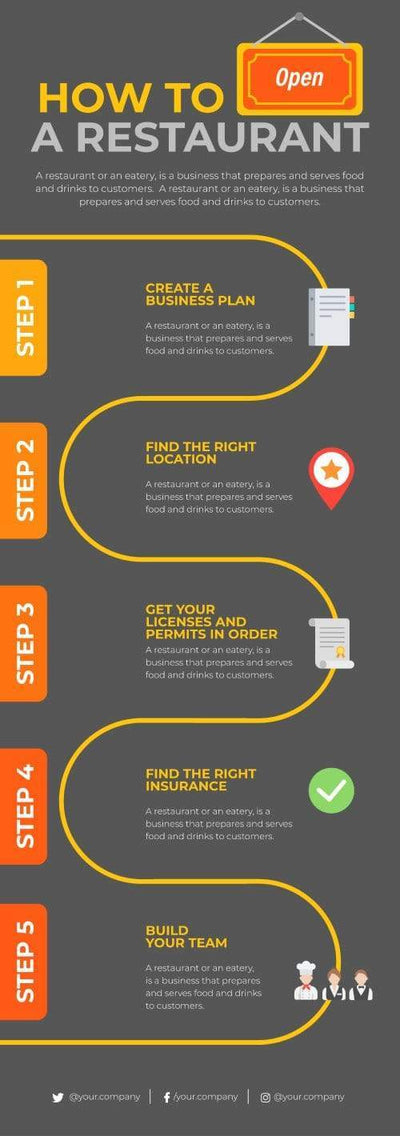 HOW TO Open
A RESTAURANT

A restaurant or an eatery, is a business that prepares and serves food and drinks to customers. A restaurant or an eatery, is a business that prepares and serves food and drinks to customers.

STEP 1

CREATE A BUSINESS PLAN

A restaurant or an eatery, is a business that prepares and serves food and drinks to customers.

STEP 2

FIND THE RIGHT LOCATION

A restaurant or an eatery, is a business that prepares and serves food and drinks to customers.

STEP 3

GET YOUR LICENSES AND PERMITS IN ORDER

A restaurant or an eatery, is a business that prepares and serves food and drinks to customers.

STEP 4

FIND THE RIGHT INSURANCE

A restaurant or an eatery, is a business that prepares and serves food and drinks to customers.

STEP 5

BUILD YOUR TEAM

A restaurant or an eatery, is a business that prepares and serves food and drinks to customers.

@your.company | /your.company | @your.company