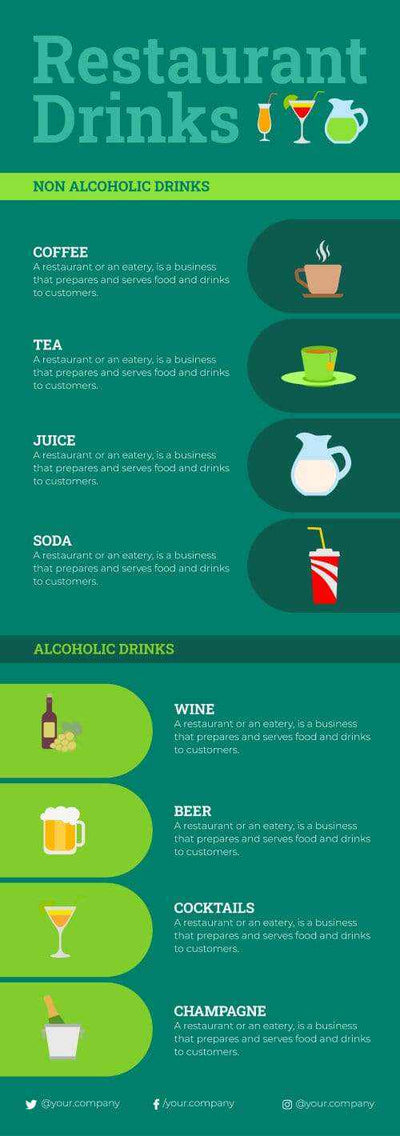 Restaurant Drinks

NON ALCOHOLIC DRINKS

COFFEE
A restaurant or an eatery, is a business that prepares and serves food and drinks to customers.

TEA
A restaurant or an eatery, is a business that prepares and serves food and drinks to customers.

JUICE
A restaurant or an eatery, is a business that prepares and serves food and drinks to customers.

SODA
A restaurant or an eatery, is a business that prepares and serves food and drinks to customers.

ALCOHOLIC DRINKS

WINE
A restaurant or an eatery, is a business that prepares and serves food and drinks to customers.

BEER
A restaurant or an eatery, is a business that prepares and serves food and drinks to customers.

COCKTAILS
A restaurant or an eatery, is a business that prepares and serves food and drinks to customers.

CHAMPAGNE
A restaurant or an eatery, is a business that prepares and serves food and drinks to customers.

@your.company /your.company @your.company