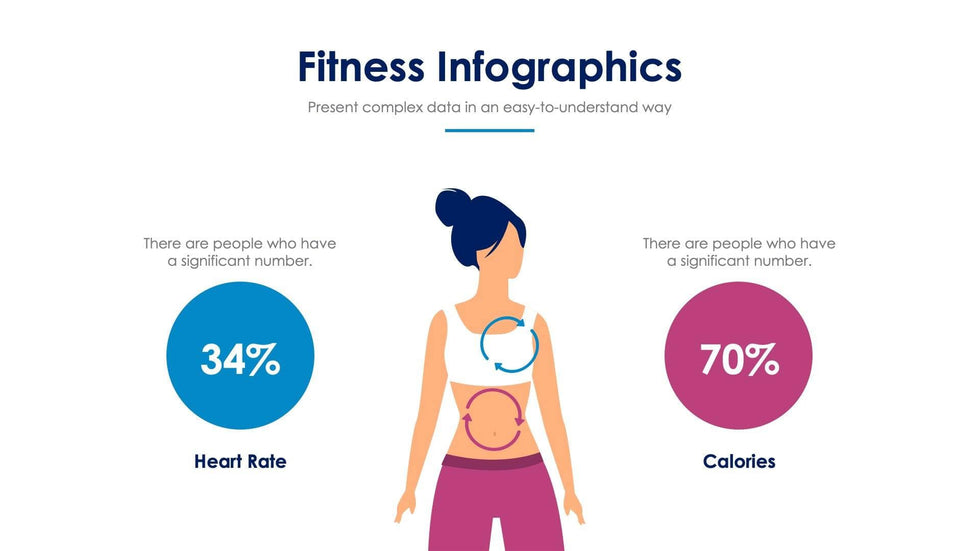 Fitness Infographics

Present complex data in an easy-to-understand way

There are people who have a significant number.

34%

Heart Rate

There are people who have a significant number.

70%

Calories