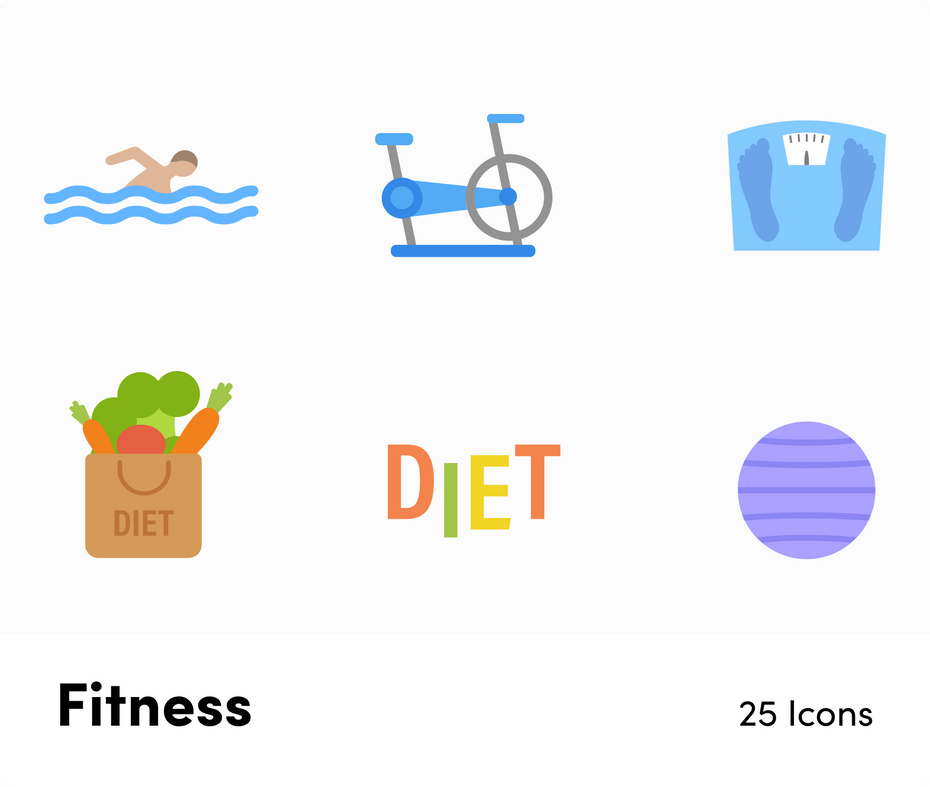 DIET

DIET

Fitness

25 Icons