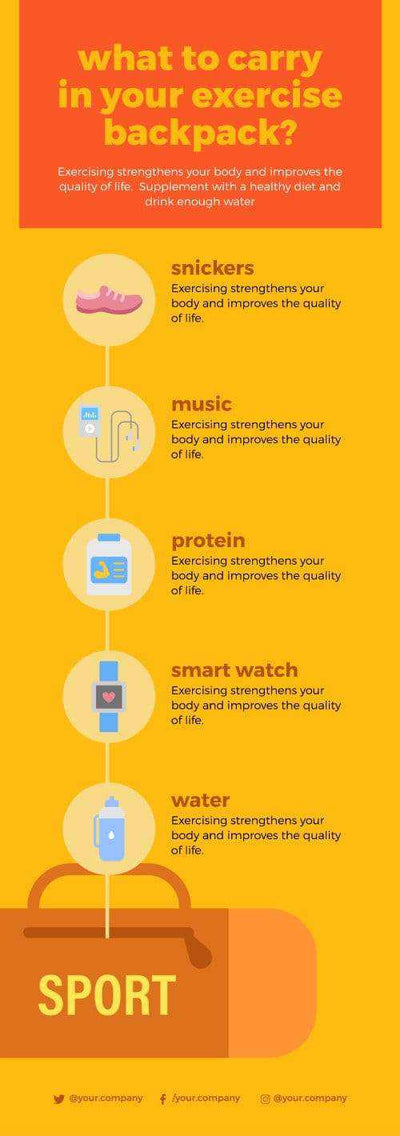 what to carry in your exercise backpack?

Exercising strengthens your body and improves the quality of life. Supplement with a healthy diet and drink enough water

snickers
Exercising strengthens your body and improves the quality of life.

music
Exercising strengthens your body and improves the quality of life.

protein
Exercising strengthens your body and improves the quality of life.

smart watch
Exercising strengthens your body and improves the quality of life.

water
Exercising strengthens your body and improves the quality of life.

SPORT

@your.company /your.company @your.company