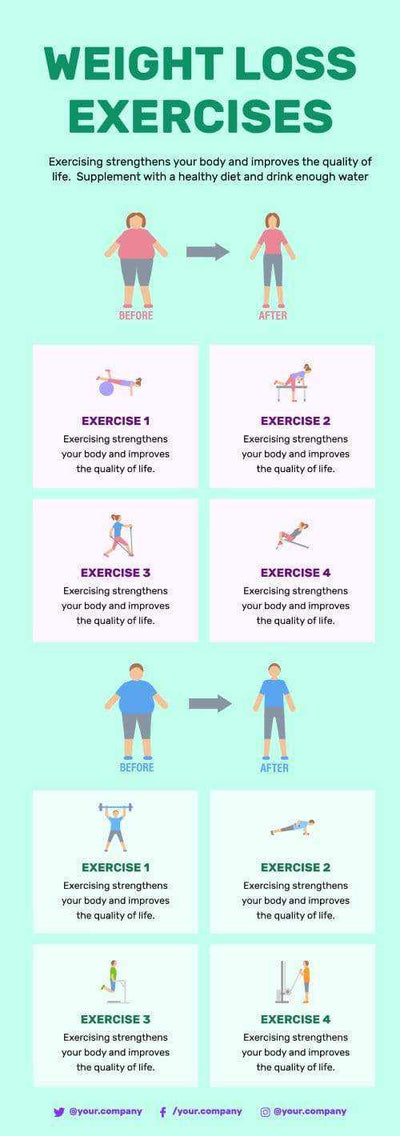 WEIGHT LOSS EXERCISES

Exercising strengthens your body and improves the quality of life. Supplement with a healthy diet and drink enough water

BEFORE

AFTER

EXERCISE 1
Exercising strengthens your body and improves the quality of life.

EXERCISE 2
Exercising strengthens your body and improves the quality of life.

EXERCISE 3
Exercising strengthens your body and improves the quality of life.

EXERCISE 4
Exercising strengthens your body and improves the quality of life.

BEFORE

AFTER

EXERCISE 1
Exercising strengthens your body and improves the quality of life.

EXERCISE 2
Exercising strengthens your body and improves the quality of life.

EXERCISE 3
Exercising strengthens your body and improves the quality of life.

EXERCISE 4
Exercising strengthens your body and improves the quality of life.

@your.company /your.company @your.company