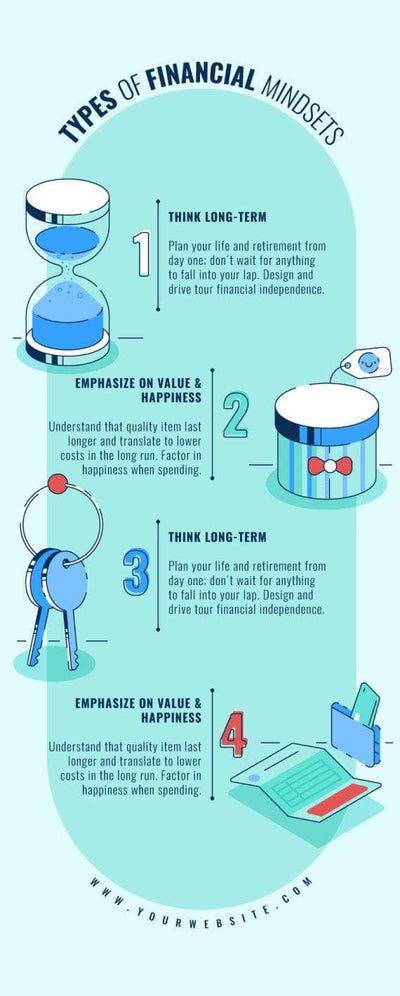 TYPES OF FINANCIAL MINDSETS

1

THINK LONG-TERM

Plan your life and retirement from day one; don't wait for anything to fall into your lap. Design and drive tour financial independence.

EMPHASIZE ON VALUE & HAPPINESS

Understand that quality item last longer and translate to lower costs in the long run. Factor in happiness when spending.

2

3

THINK LONG-TERM

Plan your life and retirement from day one; don't wait for anything to fall into your lap. Design and drive tour financial independence.

EMPHASIZE ON VALUE & HAPPINESS

Understand that quality item last longer and translate to lower costs in the long run. Factor in happiness when spending.

4

WWW.YOURWEBSITE.COM