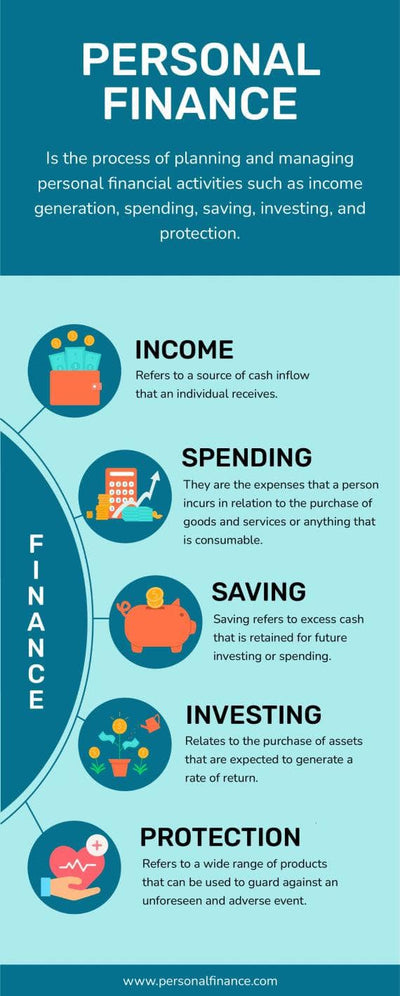 PERSONAL FINANCE

Is the process of planning and managing personal financial activities such as income generation, spending, saving, investing, and protection.

FINANCE

INCOME
Refers to a source of cash inflow that an individual receives.

SPENDING
They are the expenses that a person incurs in relation to the purchase of goods and services or anything that is consumable.

SAVING
Saving refers to excess cash that is retained for future investing or spending.

INVESTING
Relates to the purchase of assets that are expected to generate a rate of return.

PROTECTION
Refers to a wide range of products that can be used to guard against an unforeseen and adverse event.

www.personalfinance.com