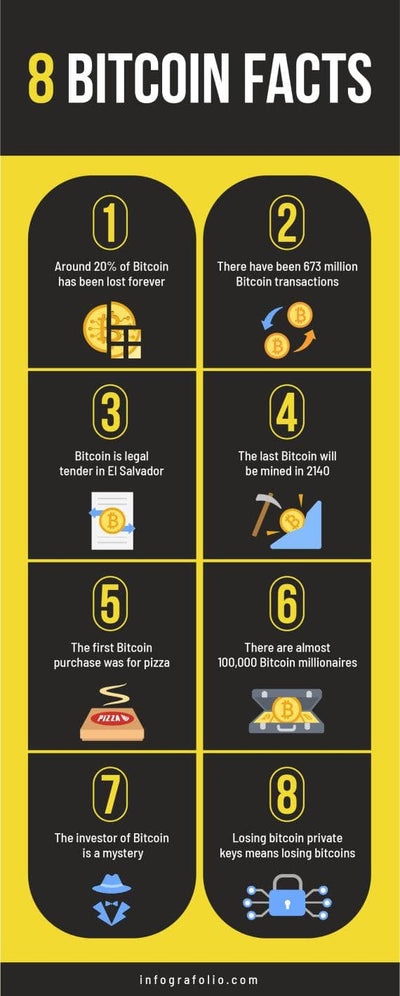 8 BITCOIN FACTS

1
Around 20% of Bitcoin has been lost forever

2
There have been 673 million Bitcoin transactions

3
Bitcoin is legal tender in El Salvador

4
The last Bitcoin will be mined in 2140

5
The first Bitcoin purchase was for pizza

PIZZA

6
There are almost 100,000 Bitcoin millionaires

7
The investor of Bitcoin is a mystery

8
Losing bitcoin private keys means losing bitcoins

infografolio.com