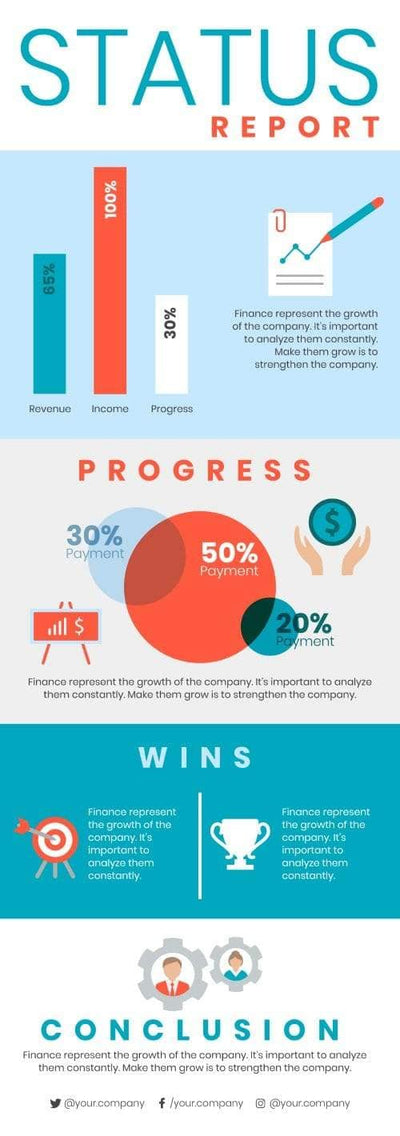 STATUS
REPORT

65%
100%
30%
Revenue
Income
Progress

Finance represent the growth of the company. It's important to analyze them constantly. Make them grow is to strengthen the company.

PROGRESS

30%
Payment
50%
Payment
20%
Payment

Finance represent the growth of the company. It's important to analyze them constantly. Make them grow is to strengthen the company.

WINS

Finance represent the growth of the company. It's important to analyze them constantly.

Finance represent the growth of the company. It's important to analyze them constantly.

CONCLUSION

Finance represent the growth of the company. It's important to analyze them constantly. Make them grow is to strengthen the company.

@your.company /your.company @your.company