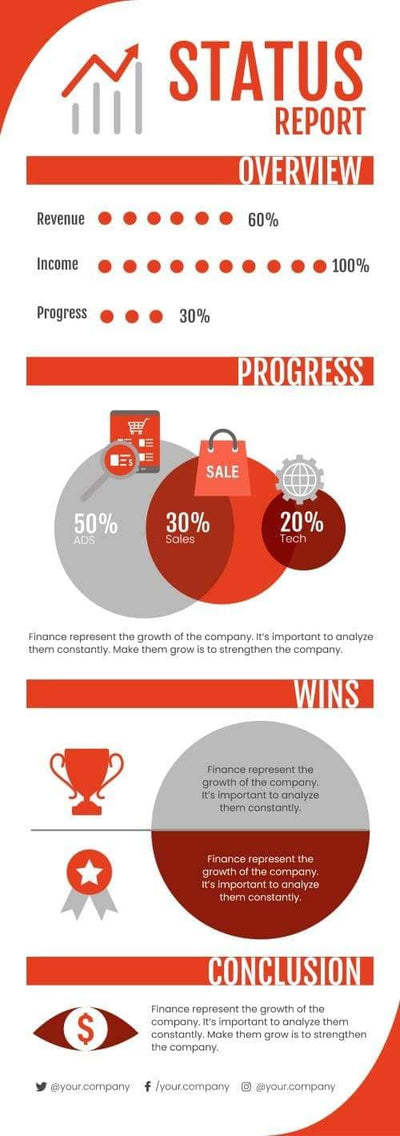 STATUS
REPORT

OVERVIEW

Revenue 60%

Income 100%

Progress 30%

PROGRESS

SALE

50%
ADS

30%
Sales

20%
Tech

Finance represent the growth of the company. It's important to analyze them constantly. Make them grow is to strengthen the company.

WINS

Finance represent the growth of the company. It's important to analyze them constantly.

Finance represent the growth of the company. It's important to analyze them constantly.

CONCLUSION

$

Finance represent the growth of the company. It's important to analyze them constantly. Make them grow is to strengthen the company.

@your.company /your.company @your.company