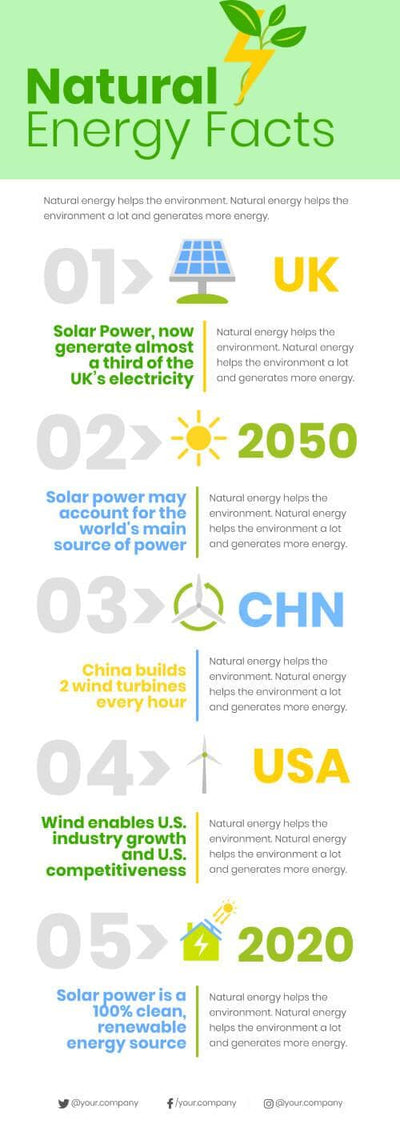 Natural Energy Facts

Natural energy helps the environment. Natural energy helps the environment a lot and generates more energy.

01 UK

Solar Power, now generate almost a third of the UK's electricity

Natural energy helps the environment. Natural energy helps the environment a lot and generates more energy.

02 2050

Solar power may account for the world's main source of power

Natural energy helps the environment. Natural energy helps the environment a lot and generates more energy.

03 CHN

China builds 2 wind turbines every hour

Natural energy helps the environment. Natural energy helps the environment a lot and generates more energy.

04 USA

Wind enables U.S. industry growth and U.S. competitiveness

Natural energy helps the environment. Natural energy helps the environment a lot and generates more energy.

05 2020

Solar power is a 100% clean, renewable energy source

Natural energy helps the environment. Natural energy helps the environment a lot and generates more energy.

@your.company /your.company @your.company