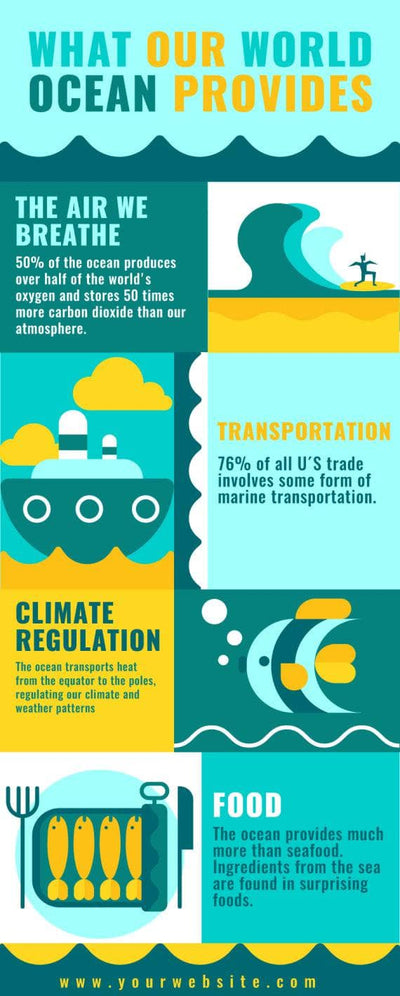 WHAT OUR WORLD OCEAN PROVIDES

THE AIR WE BREATHE

50% of the ocean produces over half of the world's oxygen and stores 50 times more carbon dioxide than our atmosphere.

TRANSPORTATION

76% of all U´S trade involves some form of marine transportation.

CLIMATE REGULATION

The ocean transports heat from the equator to the poles, regulating our climate and weather patterns

FOOD

The ocean provides much more than seafood. Ingredients from the sea are found in surprising foods.

www.yourwebsite.com