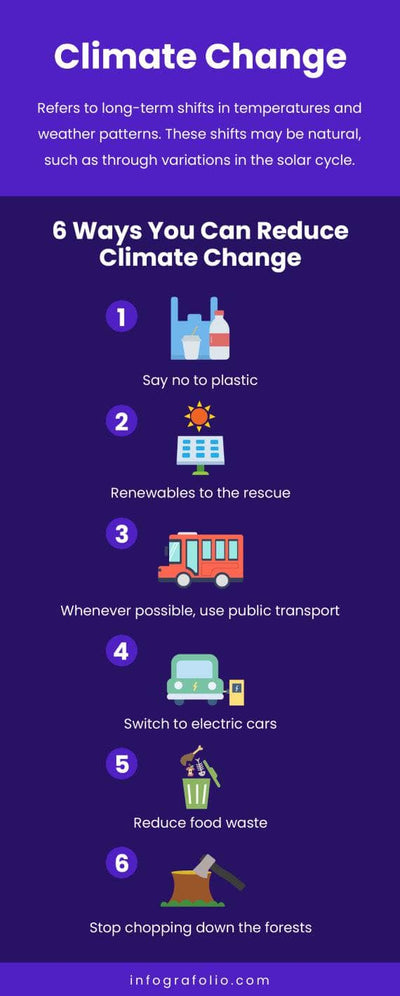 Climate Change

Refers to long-term shifts in temperatures and weather patterns. These shifts may be natural, such as through variations in the solar cycle.

6 Ways You Can Reduce Climate Change

1

Say no to plastic

2

Renewables to the rescue

3

Whenever possible, use public transport

4

Switch to electric cars

5

Reduce food waste

6

Stop chopping down the forests

infografolio.com