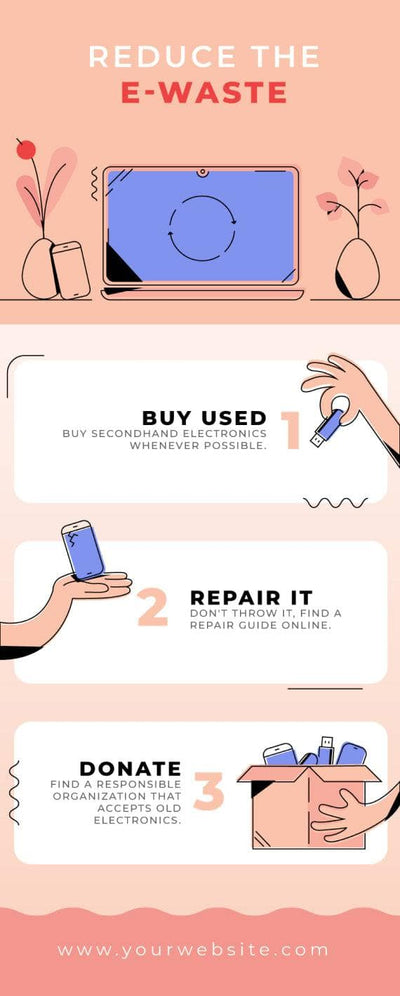 REDUCE THE
E-WASTE

BUY USED
BUY SECONDHAND ELECTRONICS WHENEVER POSSIBLE.

1

2

REPAIR IT
DON'T THROW IT, FIND A REPAIR GUIDE ONLINE.

DONATE
FIND A RESPONSIBLE ORGANIZATION THAT ACCEPTS OLD ELECTRONICS.

3

www.yourwebsite.com