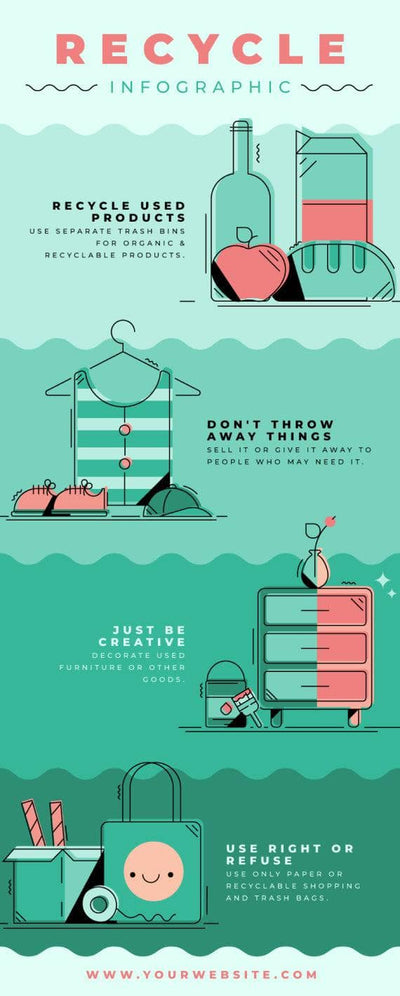 RECYCLE
INFOGRAPHIC

RECYCLE USED PRODUCTS
USE SEPARATE TRASH BINS FOR ORGANIC & RECYCLABLE PRODUCTS.

DON'T THROW AWAY THINGS
SELL IT OR GIVE IT AWAY TO PEOPLE WHO MAY NEED IT.

JUST BE CREATIVE
DECORATE USED FURNITURE OR OTHER GOODS.

USE RIGHT OR REFUSE
USE ONLY PAPER OR RECYCLABLE SHOPPING AND TRASH BAGS.

WWW.YOURWEBSITE.COM