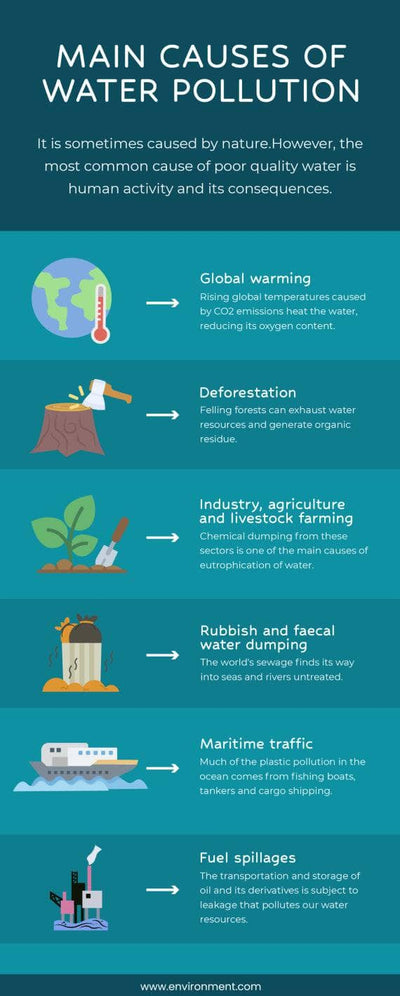 MAIN CAUSES OF WATER POLLUTION

It is sometimes caused by nature.However, the most common cause of poor quality water is human activity and its consequences.

Global warming
Rising global temperatures caused by CO2 emissions heat the water, reducing its oxygen content.

Deforestation
Felling forests can exhaust water resources and generate organic residue.

Industry, agriculture and livestock farming
Chemical dumping from these sectors is one of the main causes of eutrophication of water.

Rubbish and faecal water dumping
The world's sewage finds its way into seas and rivers untreated.

Maritime traffic
Much of the plastic pollution in the ocean comes from fishing boats, tankers and cargo shipping.

Fuel spillages
The transportation and storage of oil and its derivatives is subject to leakage that pollutes our water resources.

www.environment.com