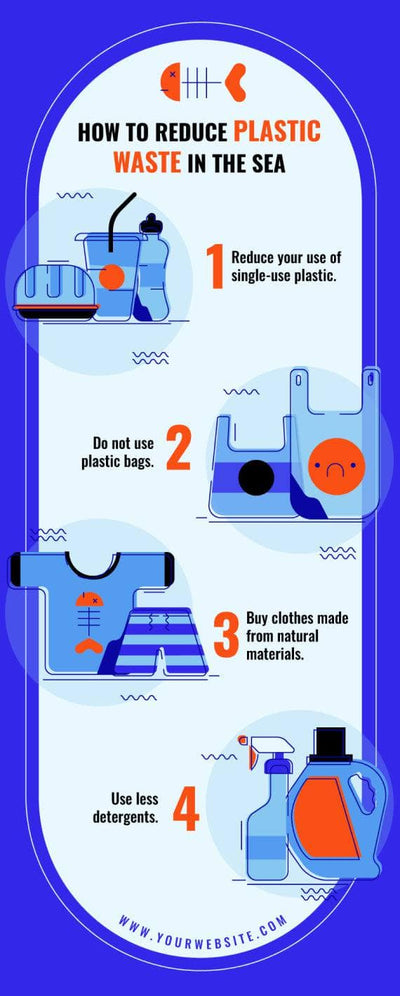 HOW TO REDUCE PLASTIC WASTE IN THE SEA

1 Reduce your use of single-use plastic.

Do not use plastic bags. 2

3 Buy clothes made from natural materials.

Use less detergents. 4

WWW.YOURWEBSITE.COM