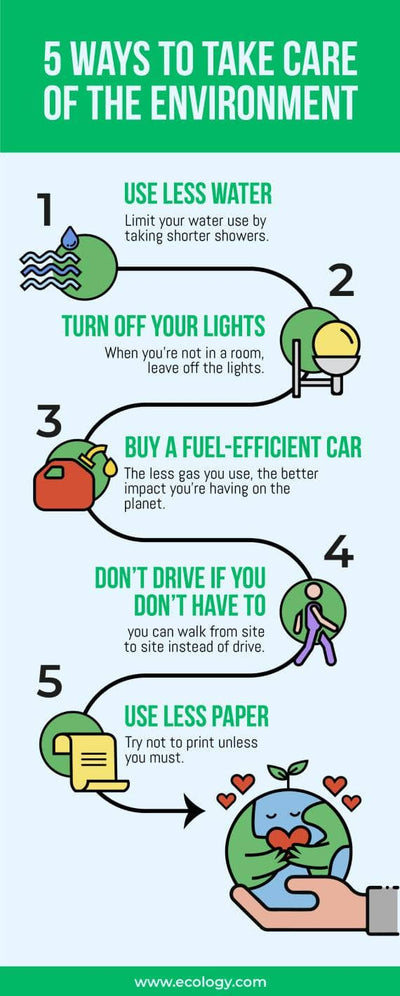 5 WAYS TO TAKE CARE OF THE ENVIRONMENT

1
USE LESS WATER
Limit your water use by taking shorter showers.

2
TURN OFF YOUR LIGHTS
When you're not in a room, leave off the lights.

3
BUY A FUEL-EFFICIENT CAR
The less gas you use, the better impact you're having on the planet.

4
DON'T DRIVE IF YOU DON'T HAVE TO
you can walk from site to site instead of drive.

5
USE LESS PAPER
Try not to print unless you must.

www.ecology.com